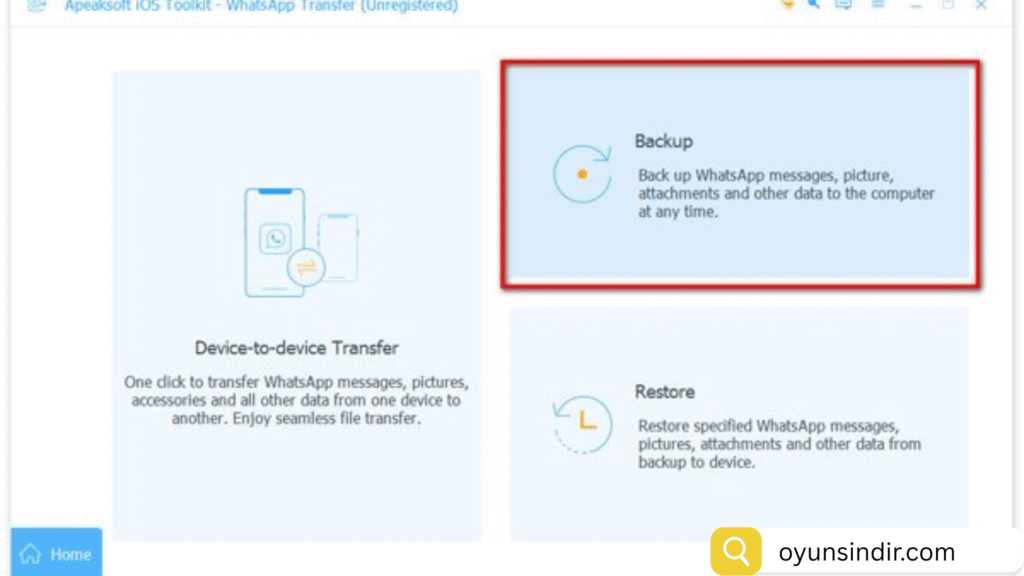 Apeaksoft iOS Toolkit - WhatsApp Transfer (Unregistered)

Device-to-device Transfer

One click to transfer WhatsApp messages, pictures, accessories and all other data from one device to another. Enjoy seamless file transfer.

Backup

Back up WhatsApp messages, picture, attachments and other data to the computer at any time.

Restore

Restore specified WhatsApp messages, pictures, attachments and other data from backup to device.

Home

oyunsindir.com